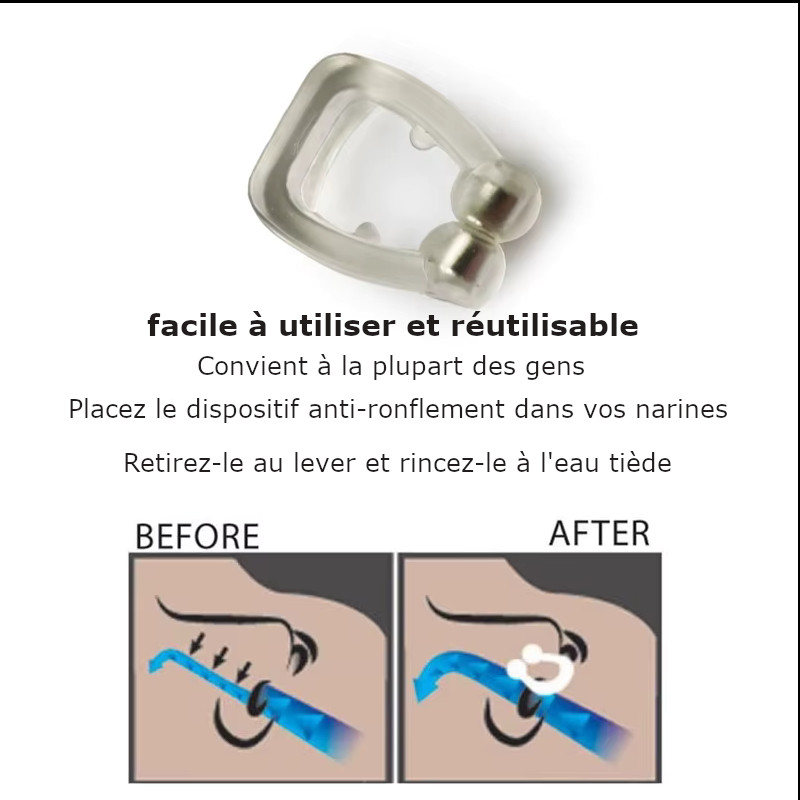 facile à utiliser et réutilisable

Convient à la plupart des gens

Placez le dispositif anti-ronflement dans vos narines

Retirez-le au lever et rincez-le à l'eau tiède

BEFORE

AFTER